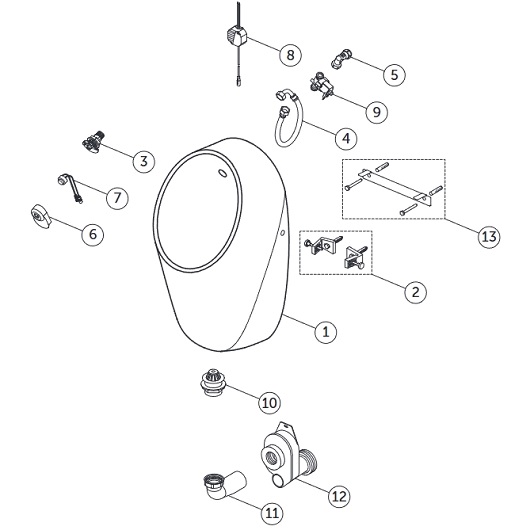 8
5
9
4
3
7
6
13
2
1
10
12
11