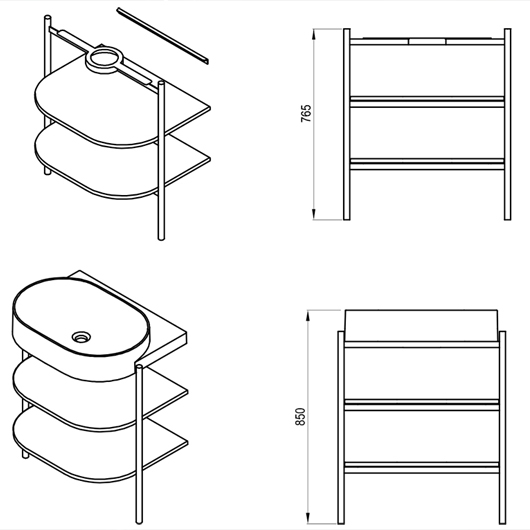 765

850