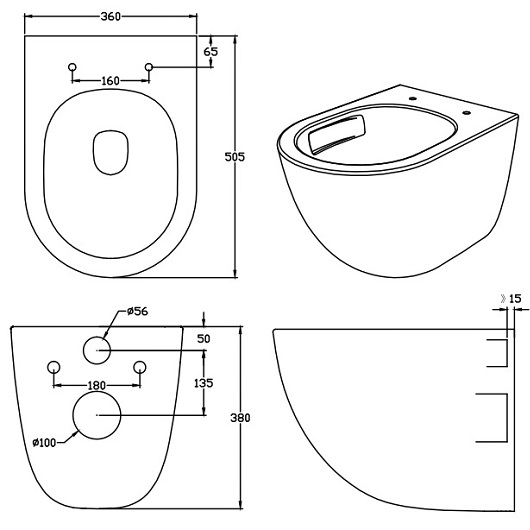 360
65
160
505
ø56
50
180
135
380
ø100
15