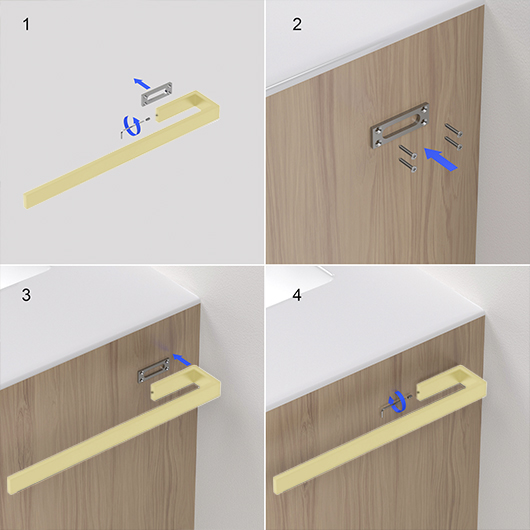 1

2

3

4